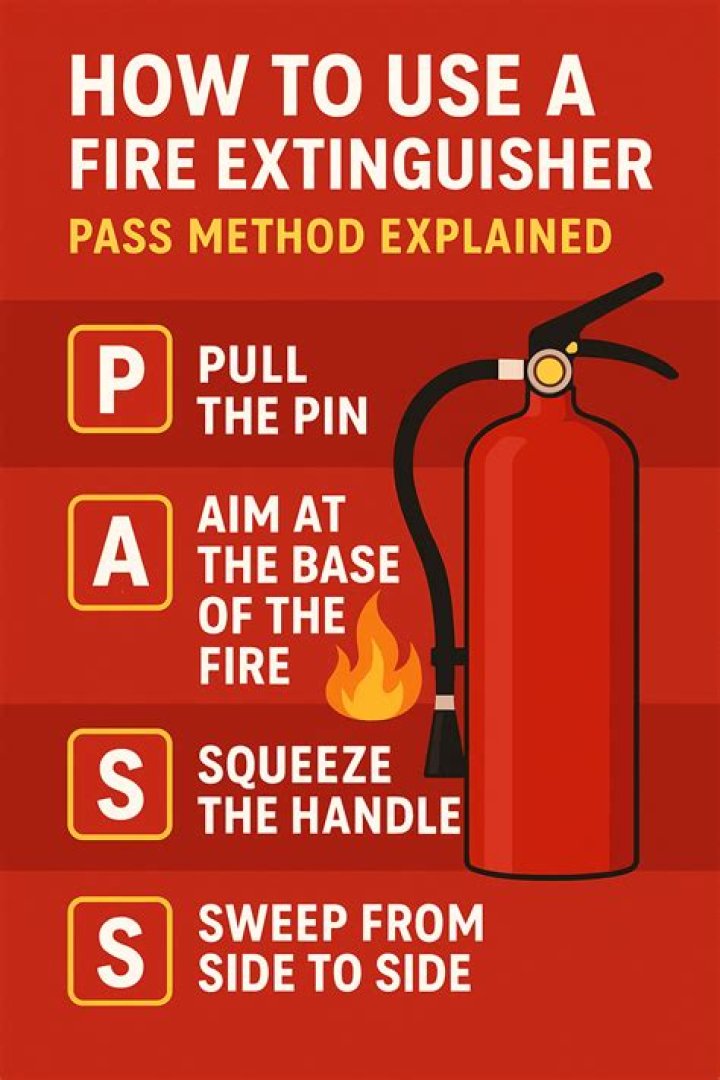 HOW TO USE A FIRE EXTINGUISHER

PASS METHOD EXPLAINED

P PULL THE PIN

A AIM AT THE BASE OF THE FIRE

S SQUEEZE THE HANDLE

S SWEEP FROM SIDE TO SIDE