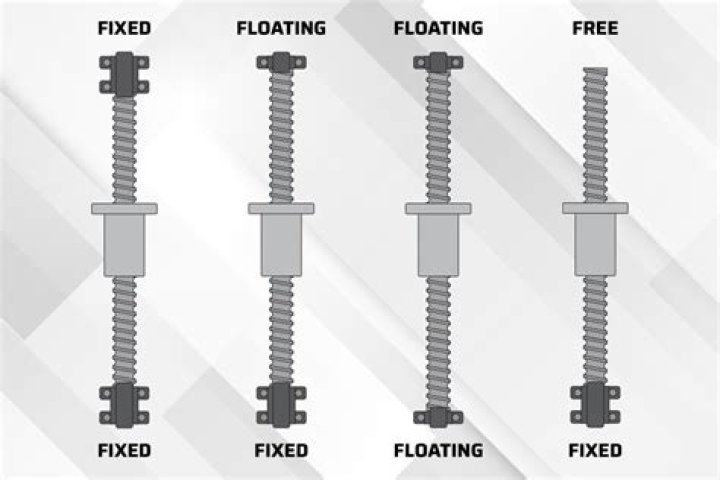 FIXED FLOATING FLOATING FREE

FIXED FIXED FLOATING FIXED